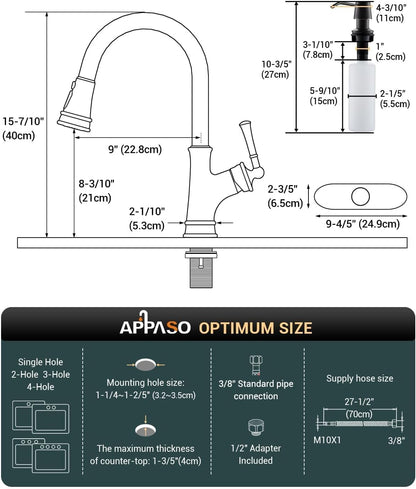 15-7/10"
(40cm)

9" (22.8cm)

8-3/10"
(21cm)

2-1/10"
(5.3cm)

4-3/10"
(11cm)

3-1/10"
(7.8cm)

1"
(2.5cm)

10-3/5"
(27cm)

5-9/10"
(15cm)

2-1/5"
(5.5cm)

2-3/5"
(6.5cm)

9-4/5" (24.9cm)

APPASO OPTIMUM SIZE

Single Hole
2-Hole 3-Hole
4-Hole

Mounting hole size:
1-1/4~1-2/5" (3.2~3.5cm)

The maximum thickness
of counter-top: 1-3/5"(4cm)

3/8" Standard pipe
connection

1/2" Adapter
Included

Supply hose size

27-1/2"
(70cm)

M10X1

3/8"