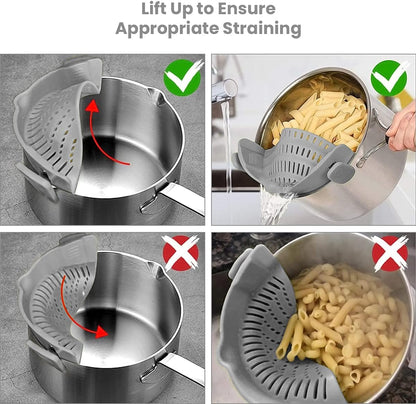 Lift Up to Ensure
Appropriate Straining