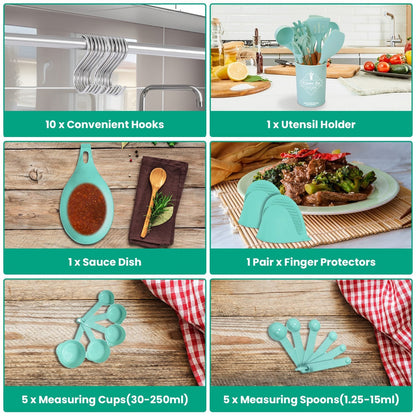 10 x Convenient Hooks

1 x Utensil Holder

1 x Sauce Dish

1 Pair x Finger Protectors

5 x Measuring Cups(30-250ml)

5 x Measuring Spoons(1.25-15ml)